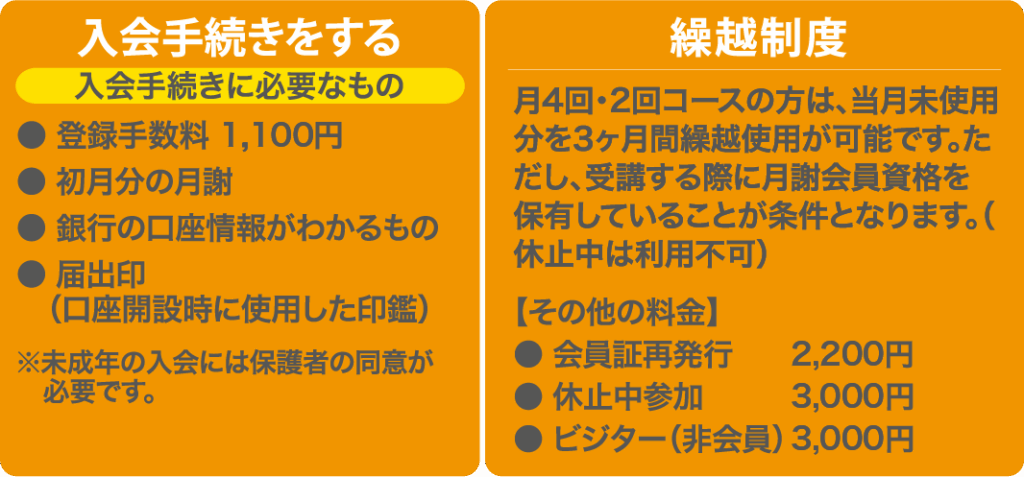 入会手続きをする

入会手続きに必要なもの

• 登録手数料 1,100円
• 初月分の月謝
• 銀行の口座情報がわかるもの
• 届出印
（口座開設時に使用した印鑑）

※未成年の入会には保護者の同意が必要です。

繰越制度

月4回・2回コースの方は、当月未使用分を3ヶ月間繰越使用が可能です。ただし、受講する際に月謝会員資格を保有していることが条件となります。（休止中は利用不可）

【その他の料金】
• 会員証再発行 2,200円
• 休止中参加 3,000円
• ビジター（非会員） 3,000円